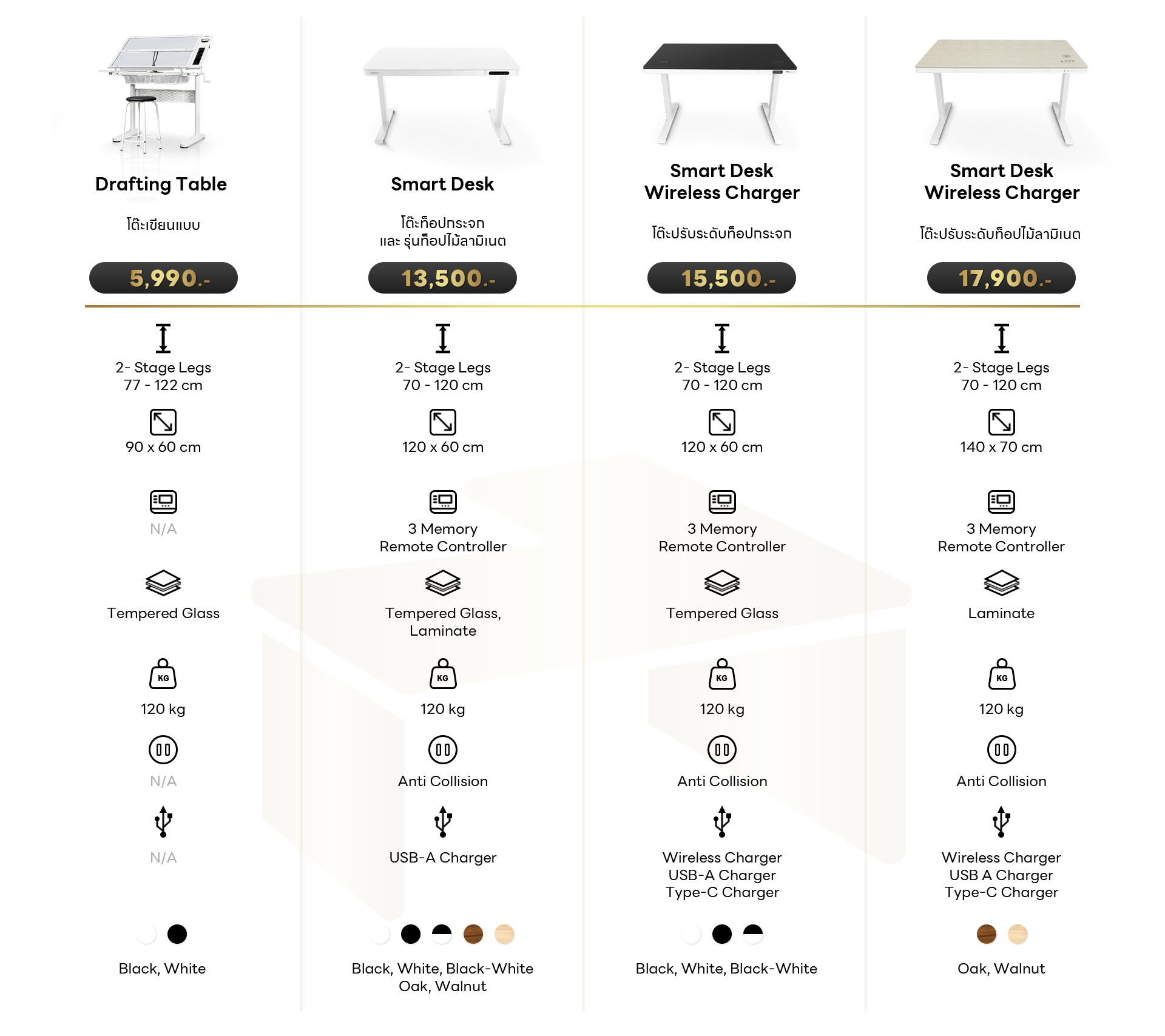 Drafting Table

โต๊ะเขียนแบบ

5,990.-

2- Stage Legs
77 - 122 cm

90 x 60 cm

N/A

Tempered Glass

KG

120 kg

N/A

N/A

Black, White

Smart Desk

โต๊ะท็อปกระจก
และ รุ่นท็อปไม้ลามิเนต

13,500.-

2- Stage Legs
70 - 120 cm

120 x 60 cm

3 Memory
Remote Controller

Tempered Glass,
Laminate

KG

120 kg

Anti Collision

USB-A Charger

Black, White, Black-White
Oak, Walnut

Smart Desk
Wireless Charger

โต๊ะปรับระดับท็อปกระจก

15,500.-

2- Stage Legs
70 - 120 cm

120 x 60 cm

3 Memory
Remote Controller

Tempered Glass

KG

120 kg

Anti Collision

Wireless Charger
USB-A Charger
Type-C Charger

Black, White, Black-White

Smart Desk
Wireless Charger

โต๊ะปรับระดับท็อปไม้ลามิเนต

17,900.-

2- Stage Legs
70 - 120 cm

140 x 70 cm

3 Memory
Remote Controller

Laminate

KG

120 kg

Anti Collision

Wireless Charger
USB A Charger
Type-C Charger

Oak, Walnut